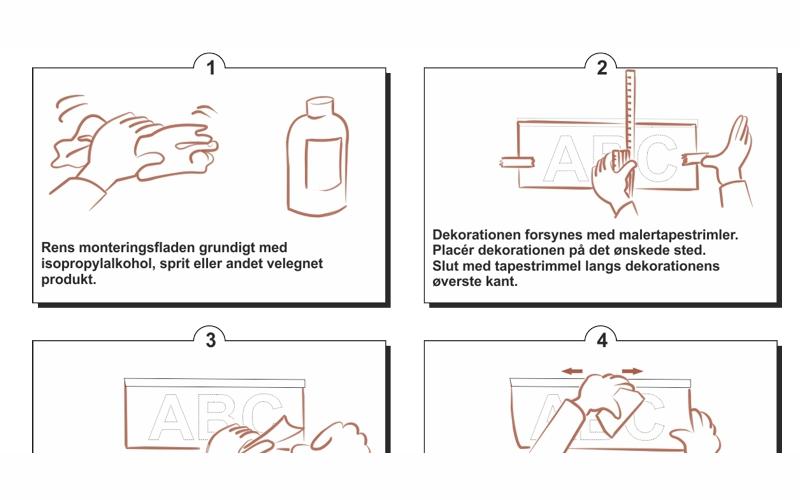 1

Rens monteringsfladen grundigt med isopropylalkohol, sprit eller andet velegnet produkt.

2

ABC

Dekorationen forsynes med malertapestrimler. Placér dekorationen på det ønskede sted. Slut med tapestrimmel langs dekorationens øverste kant.

3

ABC

4

ABC